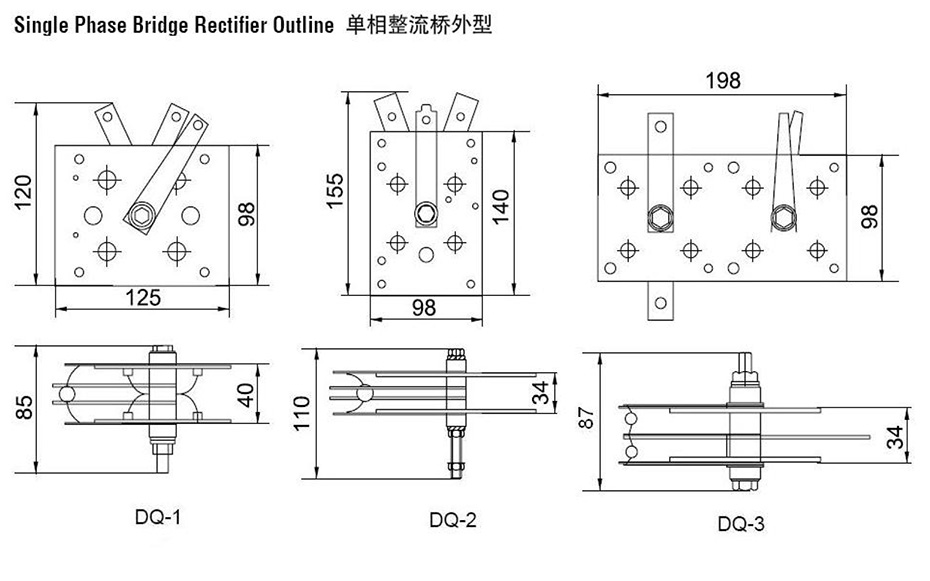 Single Phase Bridge Rectifier Outline 单相整流桥外型

120
98
125

155
140
98

198
98

85
40

110
34

87
34

DQ-1

DQ-2

DQ-3